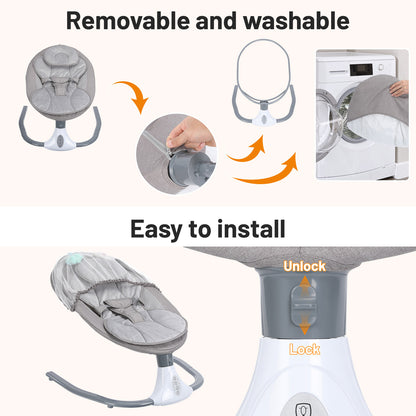 Removable and washable

Easy to install

Unlock

Lock