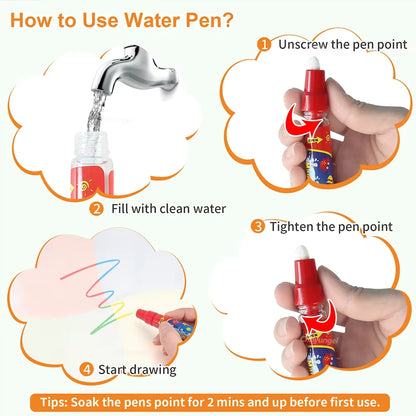 How to Use Water Pen?

1 Unscrew the pen point

2 Fill with clean water

3 Tighten the pen point

4 Start drawing

Tips: Soak the pens point for 2 mins and up before first use.